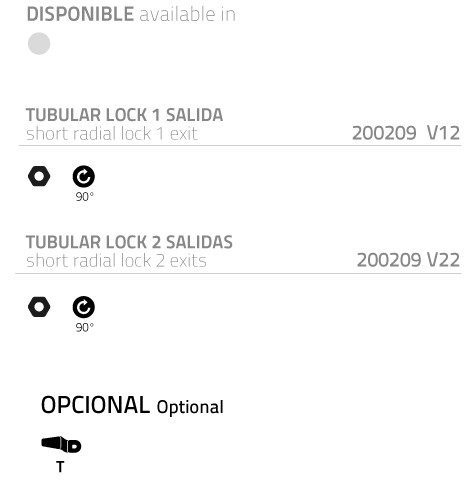 DISPONIBLE available in

TUBULAR LOCK 1 SALIDA
short radial lock 1 exit
200209 V12

90°

TUBULAR LOCK 2 SALIDAS
short radial lock 2 exits
200209 V22

90°

OPCIONAL Optional

T